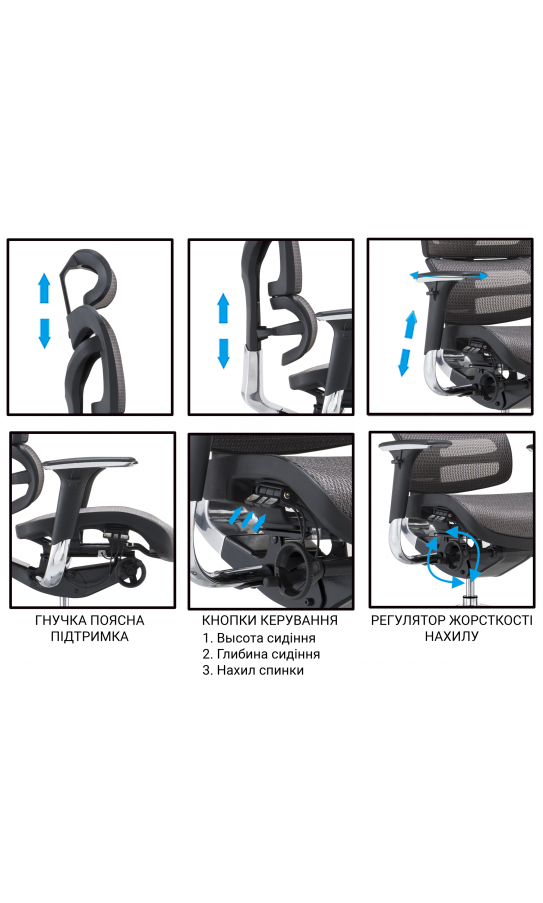 ГНУЧКА ПОЯСНА ПІДТРИМКА

КНОПКИ КЕРУВАННЯ
1. Висота сидіння
2. Глибина сидіння
3. Нахил спинки

РЕГУЛЯТОР ЖОРСТКОСТІ НАХИЛУ